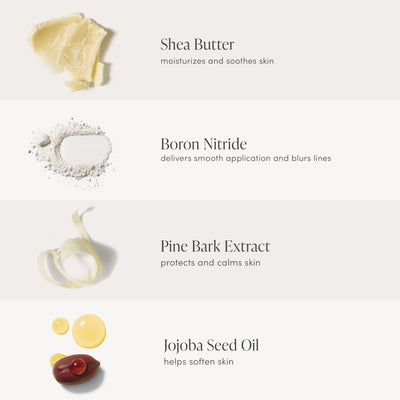 Shea Butter
moisturizes and soothes skin

Boron Nitride
delivers smooth application and blurs lines

Pine Bark Extract
protects and calms skin

Jojoba Seed Oil
helps soften skin